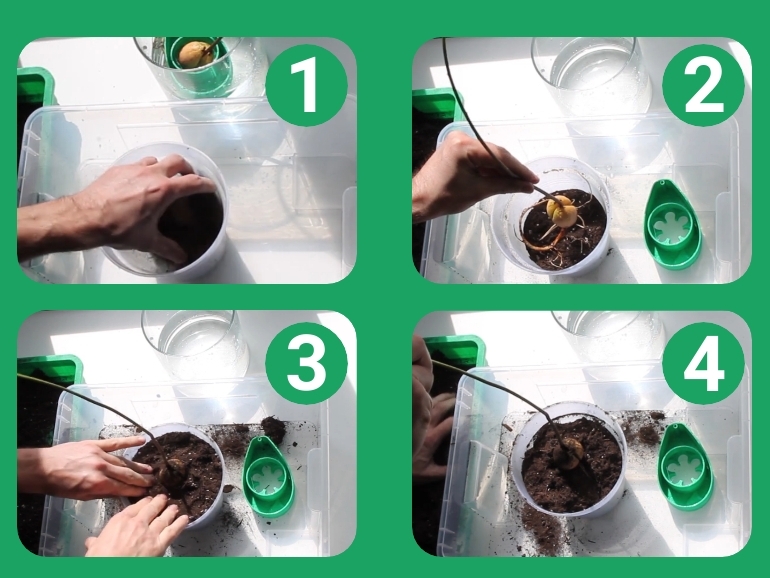 1

2

3

4